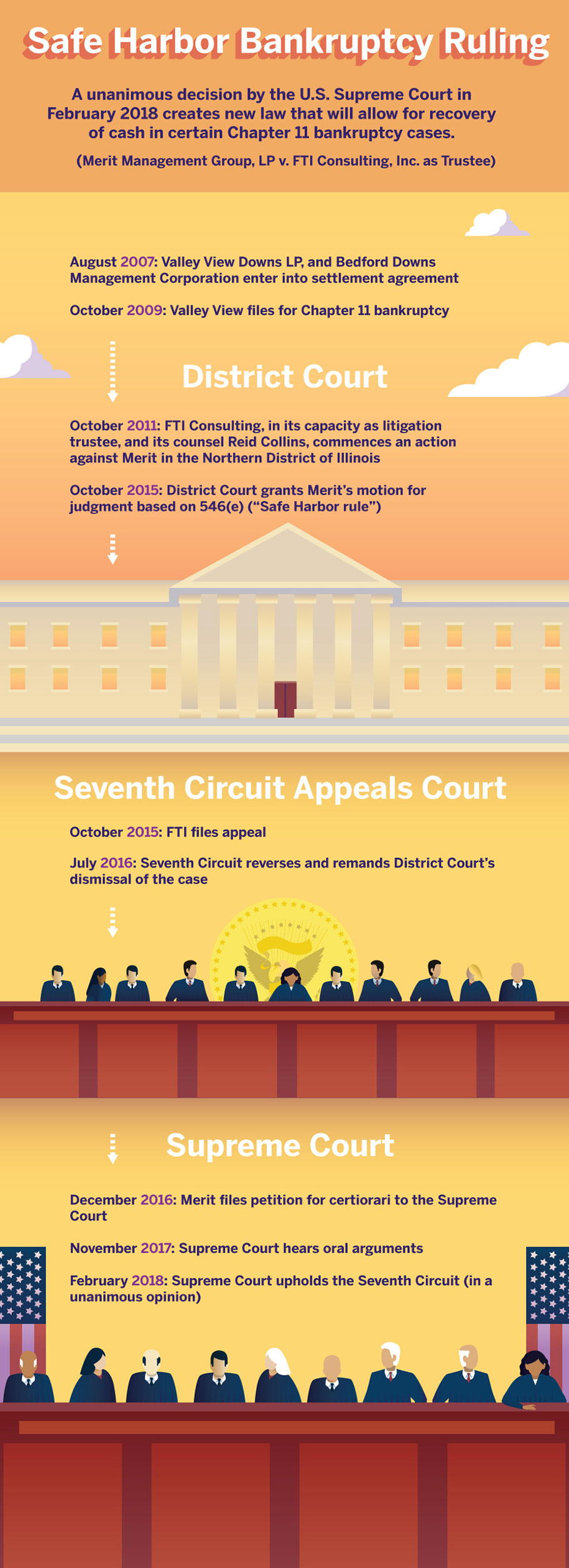 Safe Harbor Bankruptcy Ruling

A unanimous decision by the U.S. Supreme Court in February 2018 creates new law that will allow for recovery of cash in certain Chapter 11 bankruptcy cases.

(Merit Management Group, LP v. FTI Consulting, Inc. as Trustee)

August 2007: Valley View Downs LP, and Bedford Downs Management Corporation enter into settlement agreement

October 2009: Valley View files for Chapter 11 bankruptcy

District Court

October 2011: FTI Consulting, in its capacity as litigation trustee, and its counsel Reid Collins, commences an action against Merit in the Northern District of Illinois

October 2015: District Court grants Merit's motion for judgment based on 546(e) ("Safe Harbor rule")

Seventh Circuit Appeals Court

October 2015: FTI files appeal

July 2016: Seventh Circuit reverses and remands District Court's dismissal of the case

Supreme Court

December 2016: Merit files petition for certiorari to the Supreme Court

November 2017: Supreme Court hears oral arguments

February 2018: Supreme Court upholds the Seventh Circuit (in a unanimous opinion)