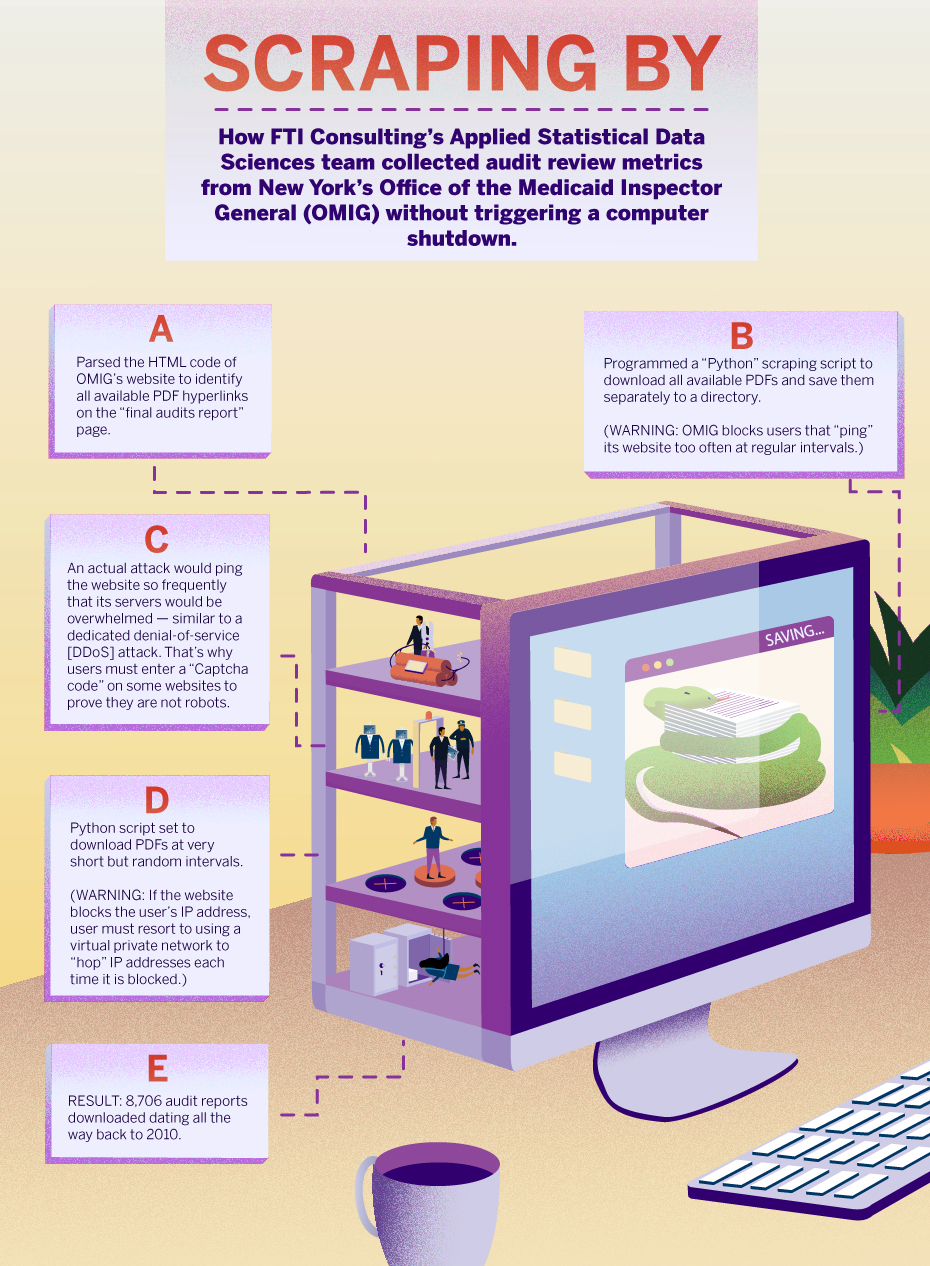 SCRAPING BY

How FTI Consulting's Applied Statistical Data Sciences team collected audit review metrics from New York's Office of the Medicaid Inspector General (OMIG) without triggering a computer shutdown.

A

Parsed the HTML code of OMIG's website to identify all available PDF hyperlinks on the "final audits report" page.

B

Programmed a "Python" scraping script to download all available PDFs and save them separately to a directory.

(WARNING: OMIG blocks users that "ping" its website too often at regular intervals.)

C

An actual attack would ping the website so frequently that its servers would be overwhelmed — similar to a dedicated denial-of-service [DDoS] attack. That's why users must enter a "Captcha code" on some websites to prove they are not robots.

D

Python script set to download PDFs at very short but random intervals.

(WARNING: If the website blocks the user's IP address, user must resort to using a virtual private network to "hop" IP addresses each time it is blocked.)

E

RESULT: 8,706 audit reports downloaded dating all the way back to 2010.

SAVING...